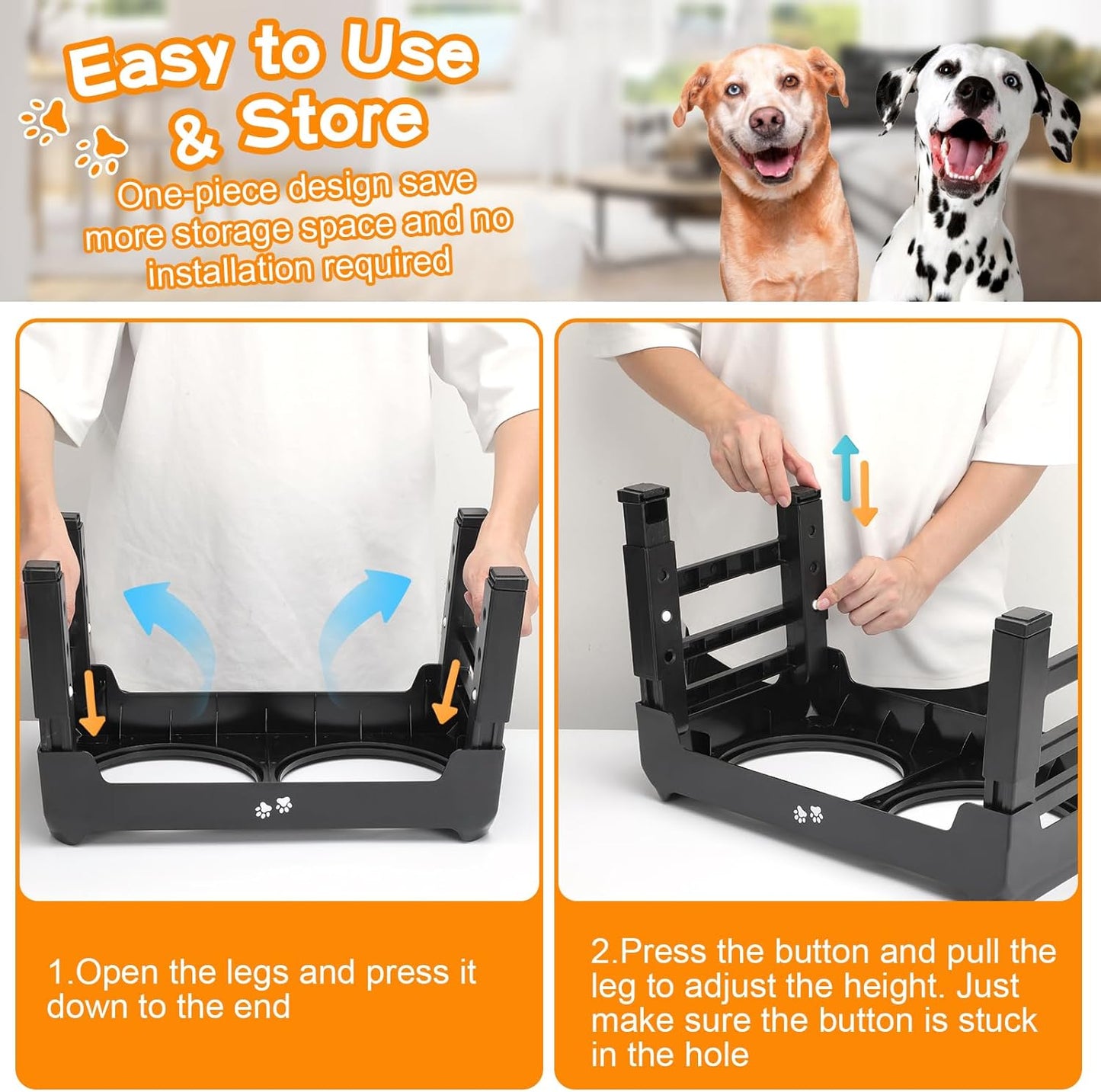 Easy to Use & Store

One-piece design save more storage space and no installation required

1.Open the legs and press it down to the end

2.Press the button and pull the leg to adjust the height. Just make sure the button is stuck in the hole