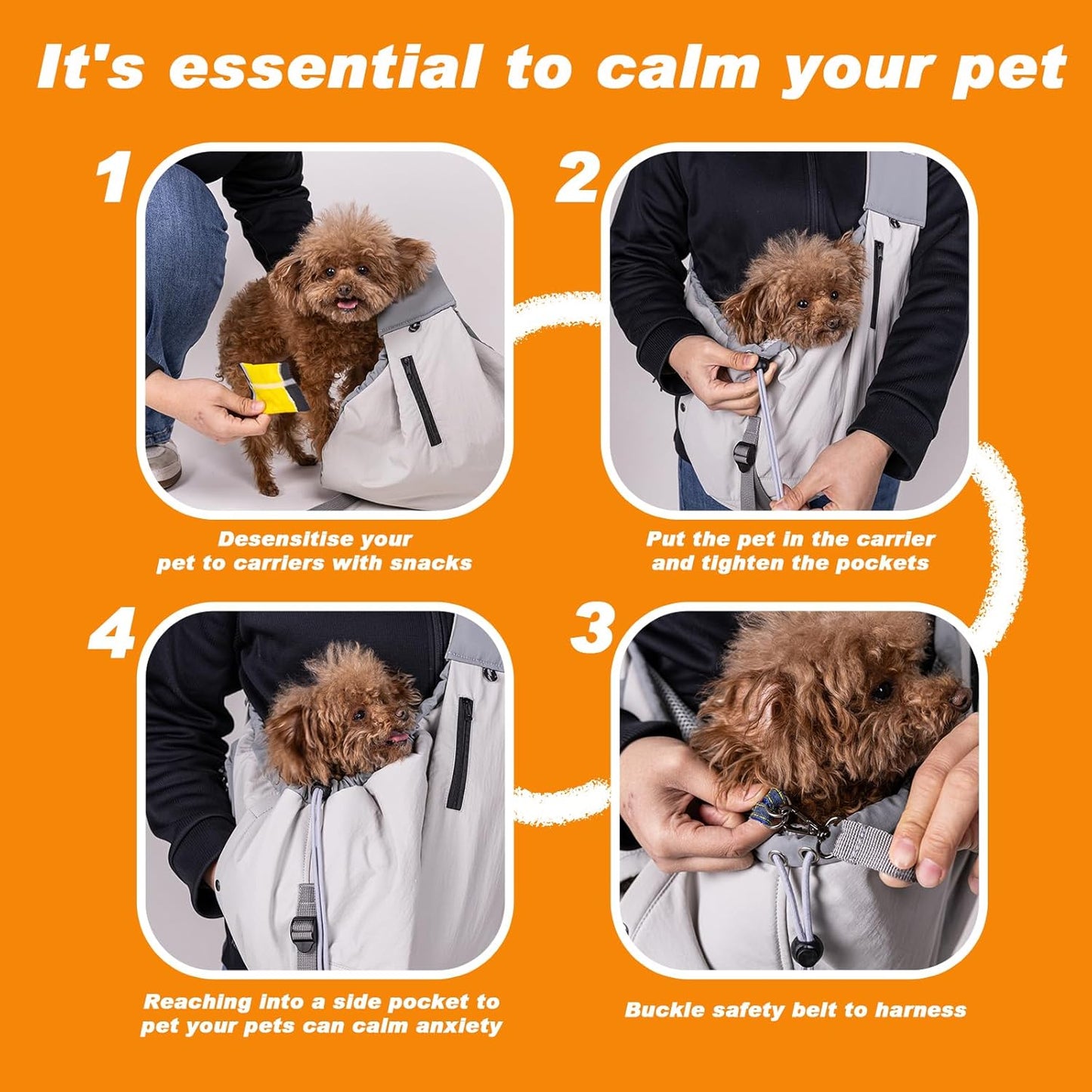 It's essential to calm your pet

1

Desensitise your pet to carriers with snacks

2

Put the pet in the carrier and tighten the pockets

3

Buckle safety belt to harness

4

Reaching into a side pocket to pet your pets can calm anxiety