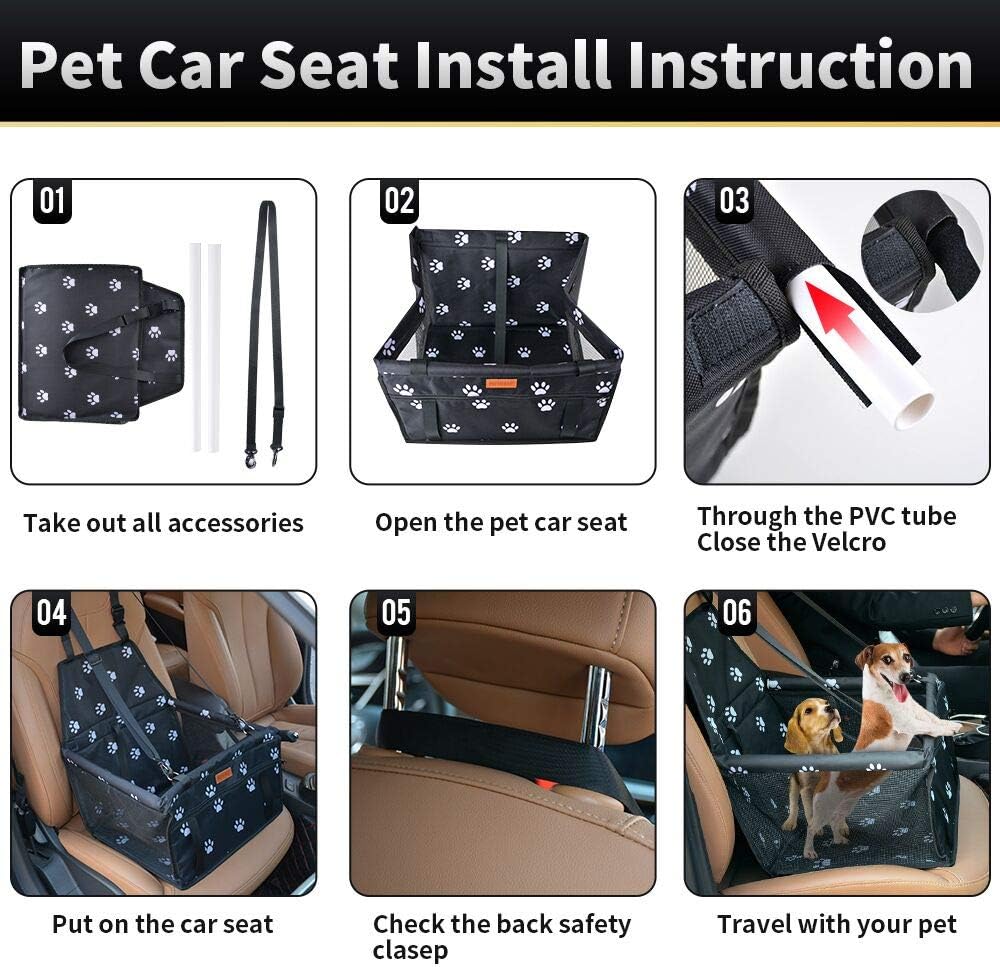 Pet Car Seat Install Instruction

01

Take out all accessories

02

Open the pet car seat

03

Through the PVC tube
Close the Velcro

04

Put on the car seat

05

Check the back safety clasep

06

Travel with your pet