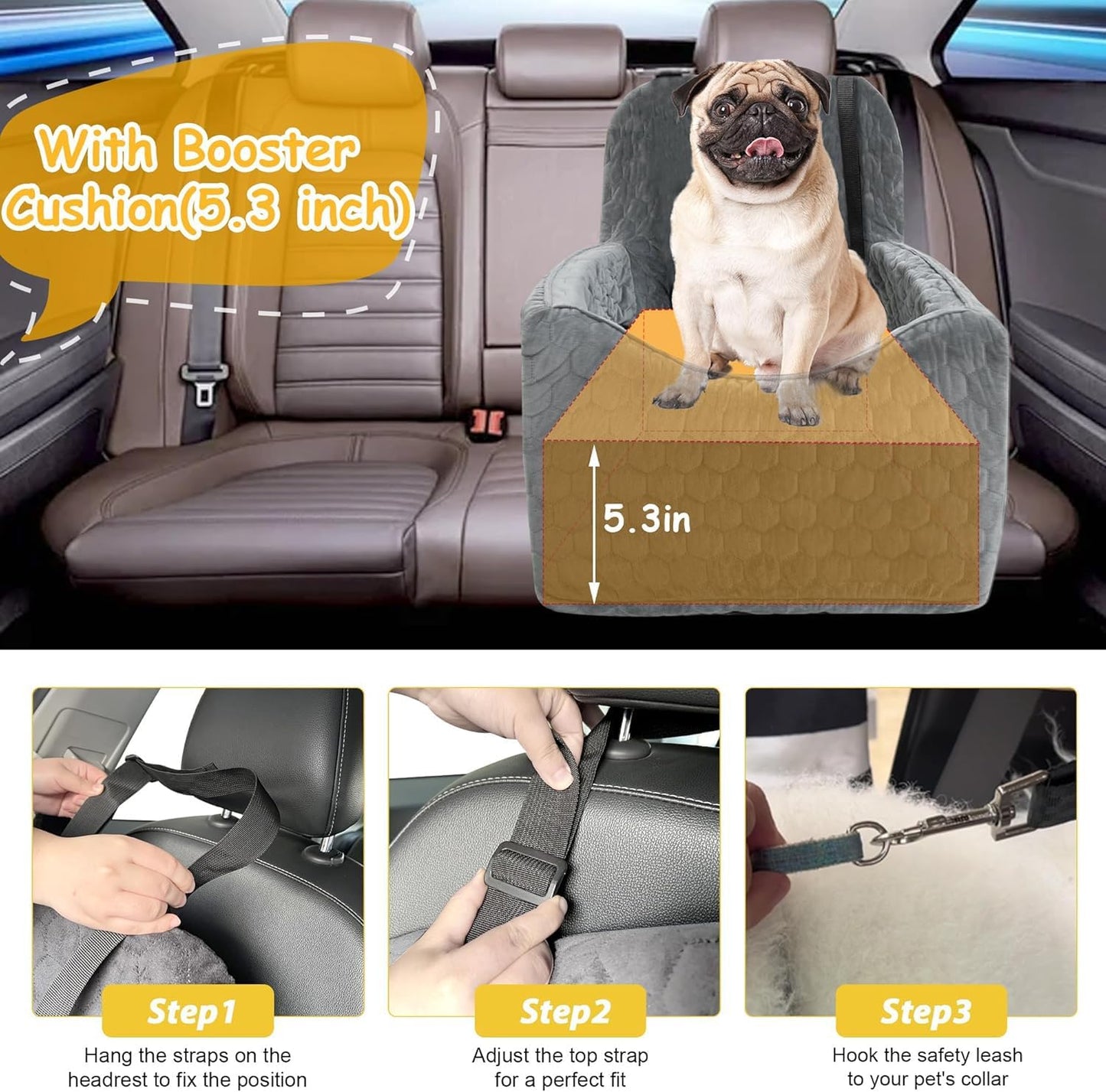 With Booster Cushion(5.3 inch)

5.3in

Step1

Hang the straps on the headrest to fix the position

Step2

Adjust the top strap for a perfect fit

Step3

Hook the safety leash to your pet's collar