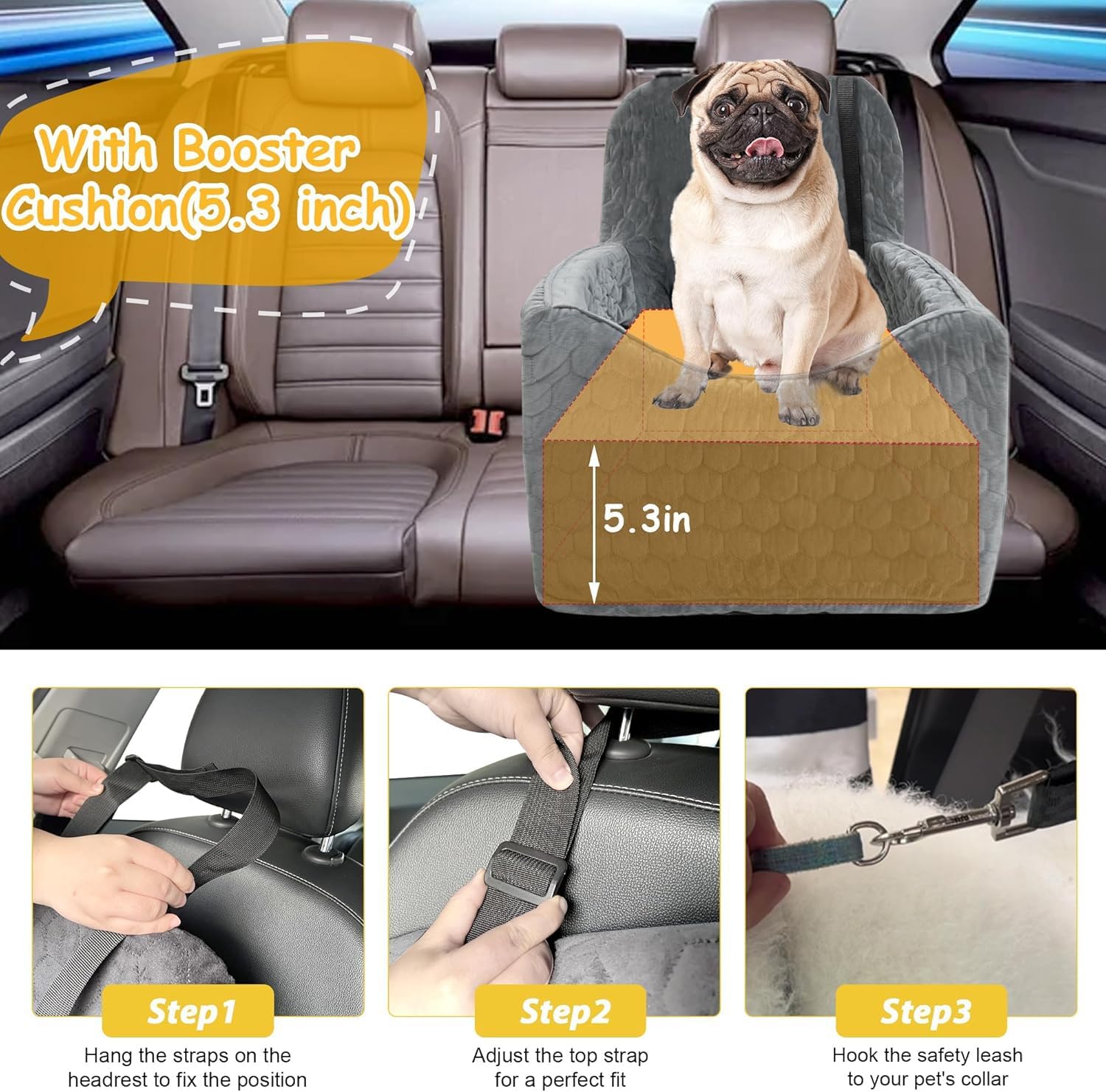 With Booster Cushion(5.3 inch)

5.3in

Step1

Hang the straps on the headrest to fix the position

Step2

Adjust the top strap for a perfect fit

Step3

Hook the safety leash to your pet's collar