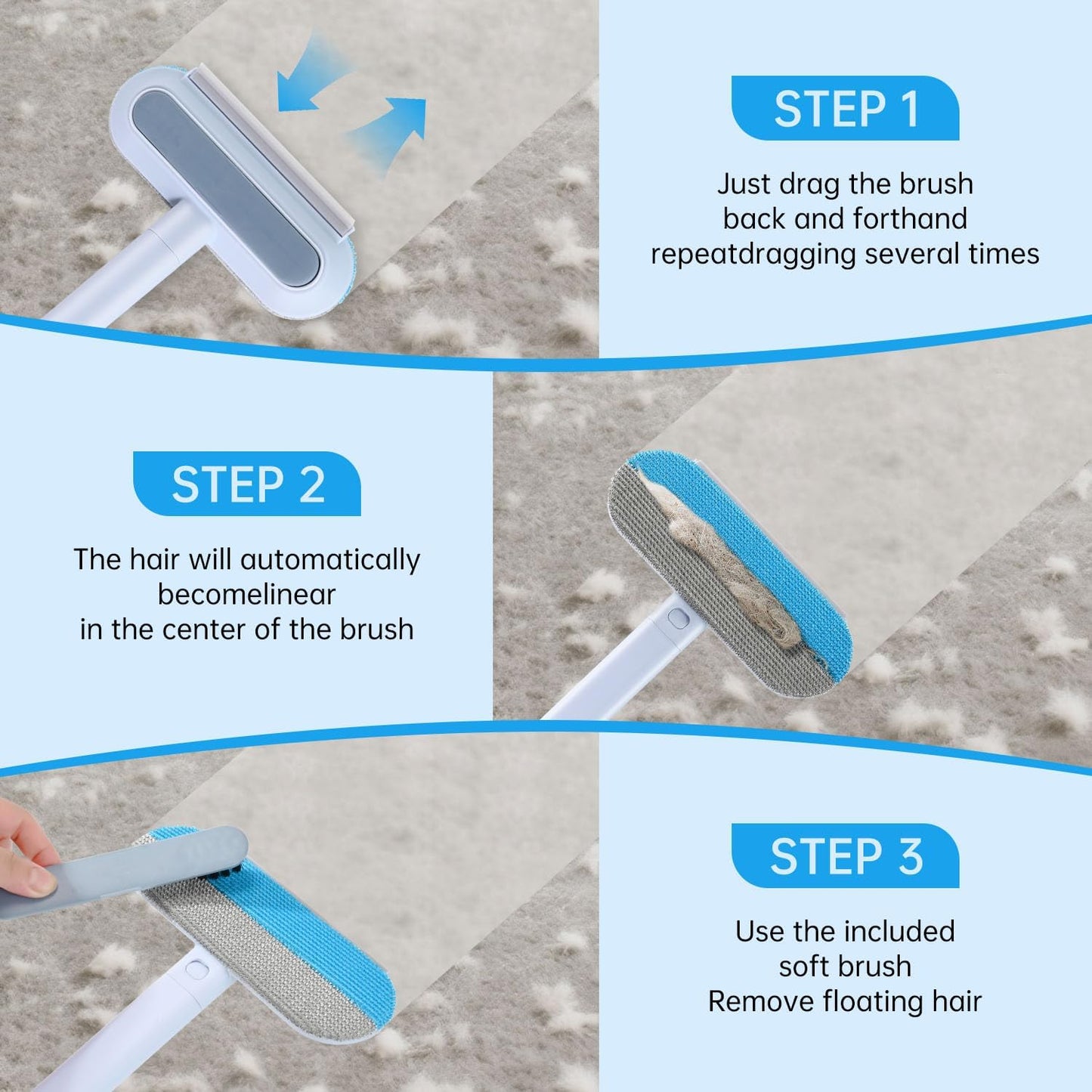 STEP 1

Just drag the brush back and forthand repeatdragging several times

STEP 2

The hair will automatically becomelinear in the center of the brush

STEP 3

Use the included soft brush Remove floating hair