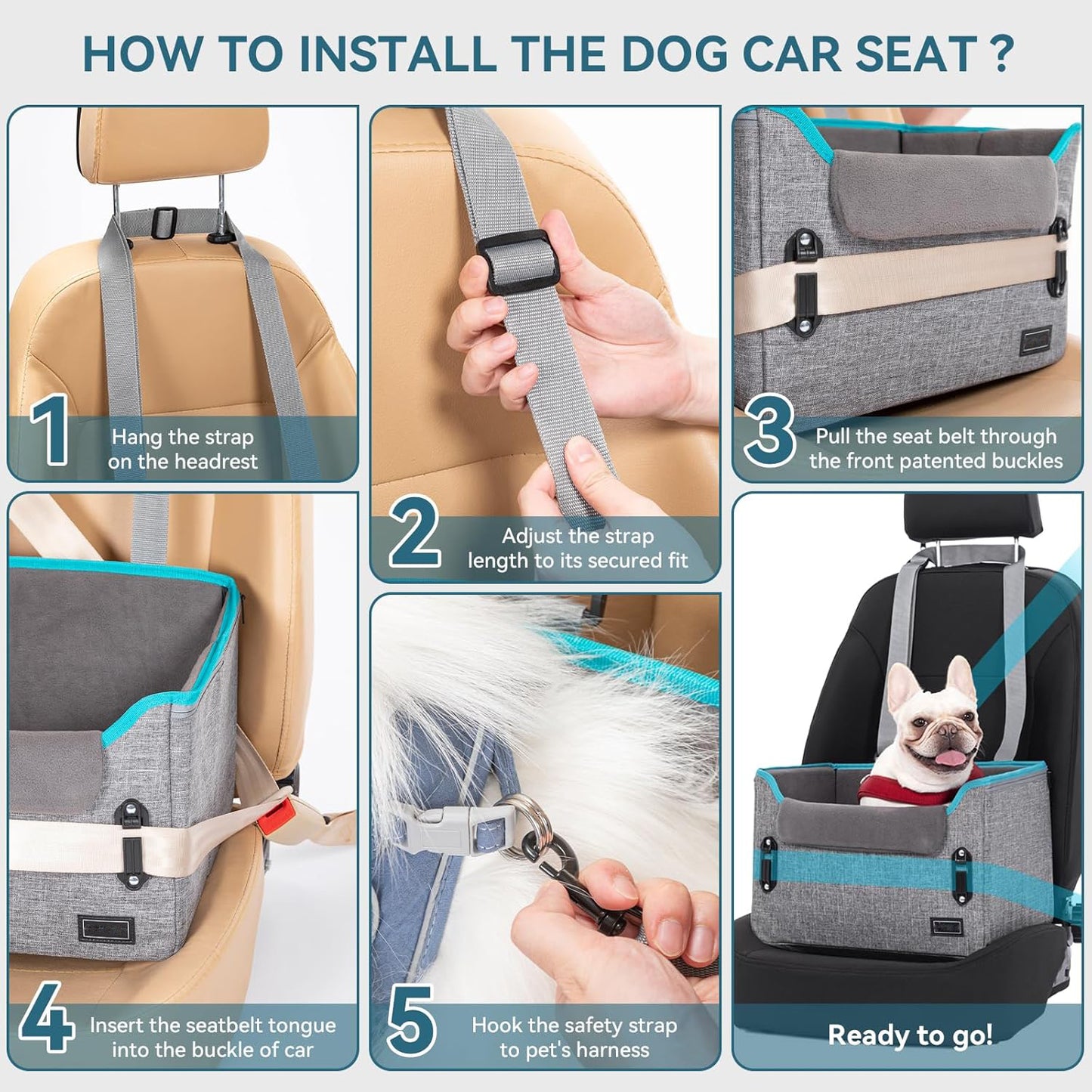 HOW TO INSTALL THE DOG CAR SEAT ?

1 Hang the strap on the headrest

2 Adjust the strap length to its secured fit

3 Pull the seat belt through the front patented buckles

4 Insert the seatbelt tongue into the buckle of car

5 Hook the safety strap to pet's harness

Ready to go!