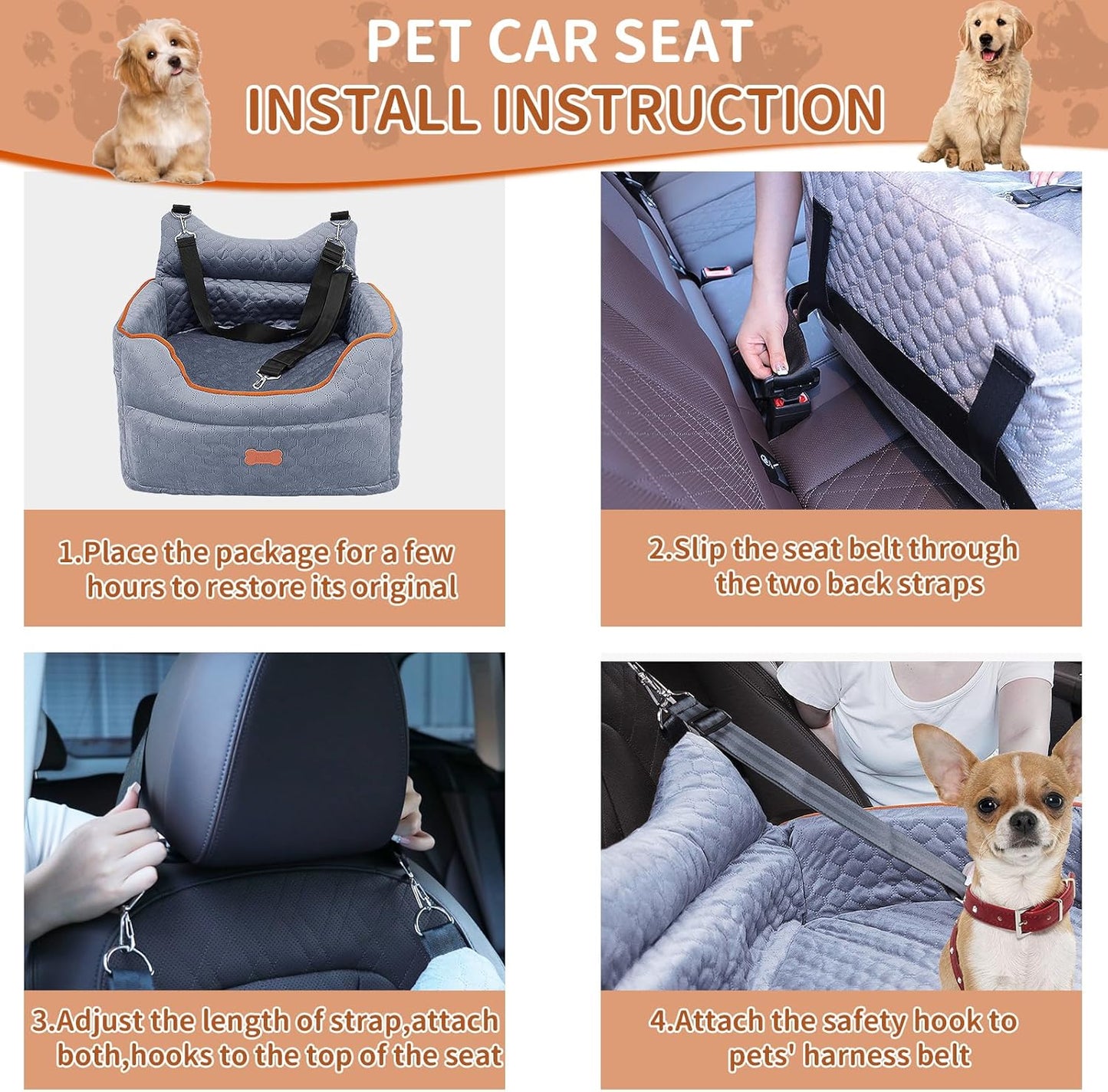 PET CAR SEAT
INSTALL INSTRUCTION

1.Place the package for a few hours to restore its original

2.Slip the seat belt through the two back straps

3.Adjust the length of strap,attach both,hooks to the top of the seat

4.Attach the safety hook to pets' harness belt