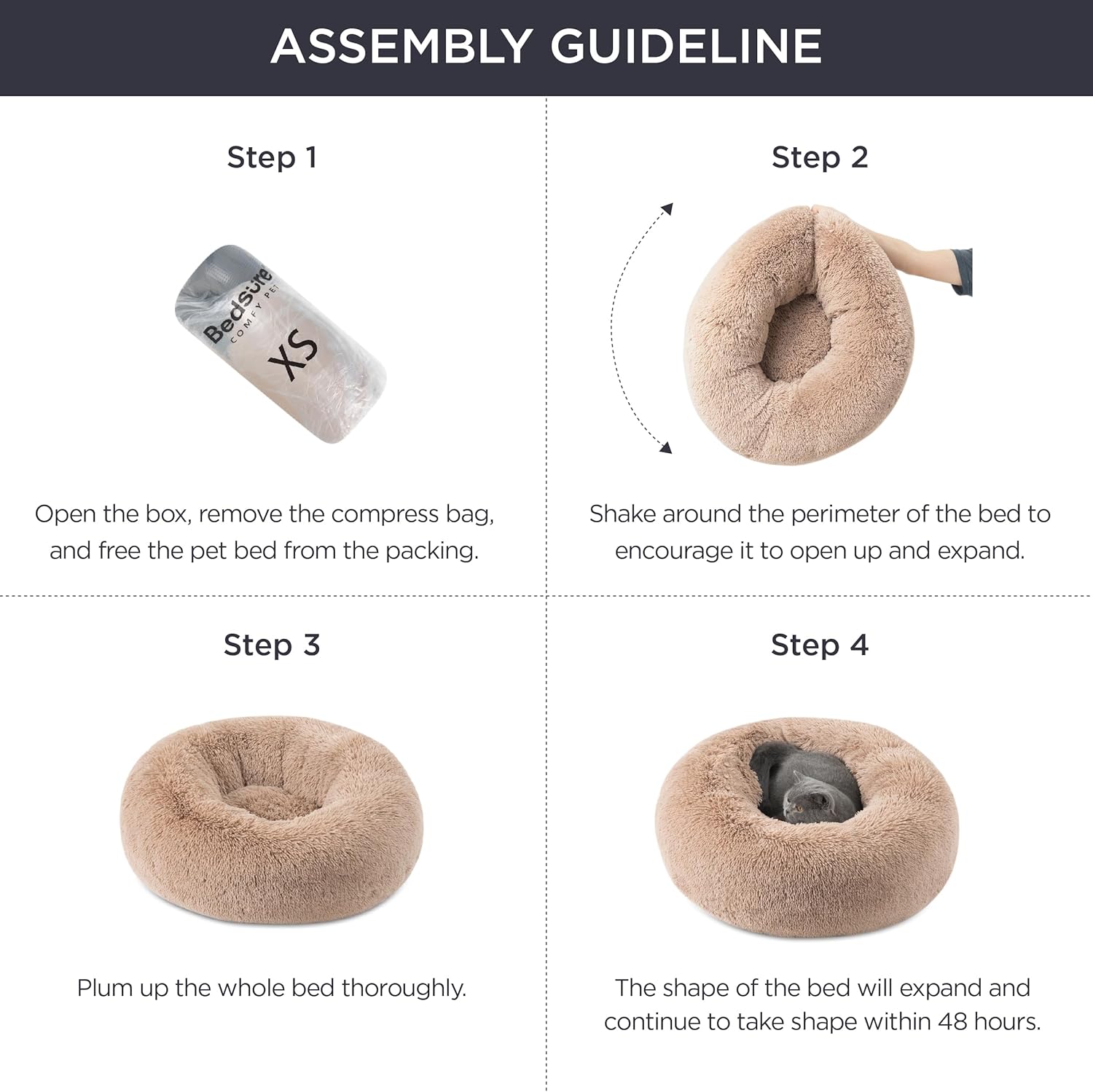 ASSEMBLY GUIDELINE

Step 1

Bedsure
COMFY PET
XS

Open the box, remove the compress bag, and free the pet bed from the packing.

Step 2

Shake around the perimeter of the bed to encourage it to open up and expand.

Step 3

Plum up the whole bed thoroughly.

Step 4

The shape of the bed will expand and continue to take shape within 48 hours.