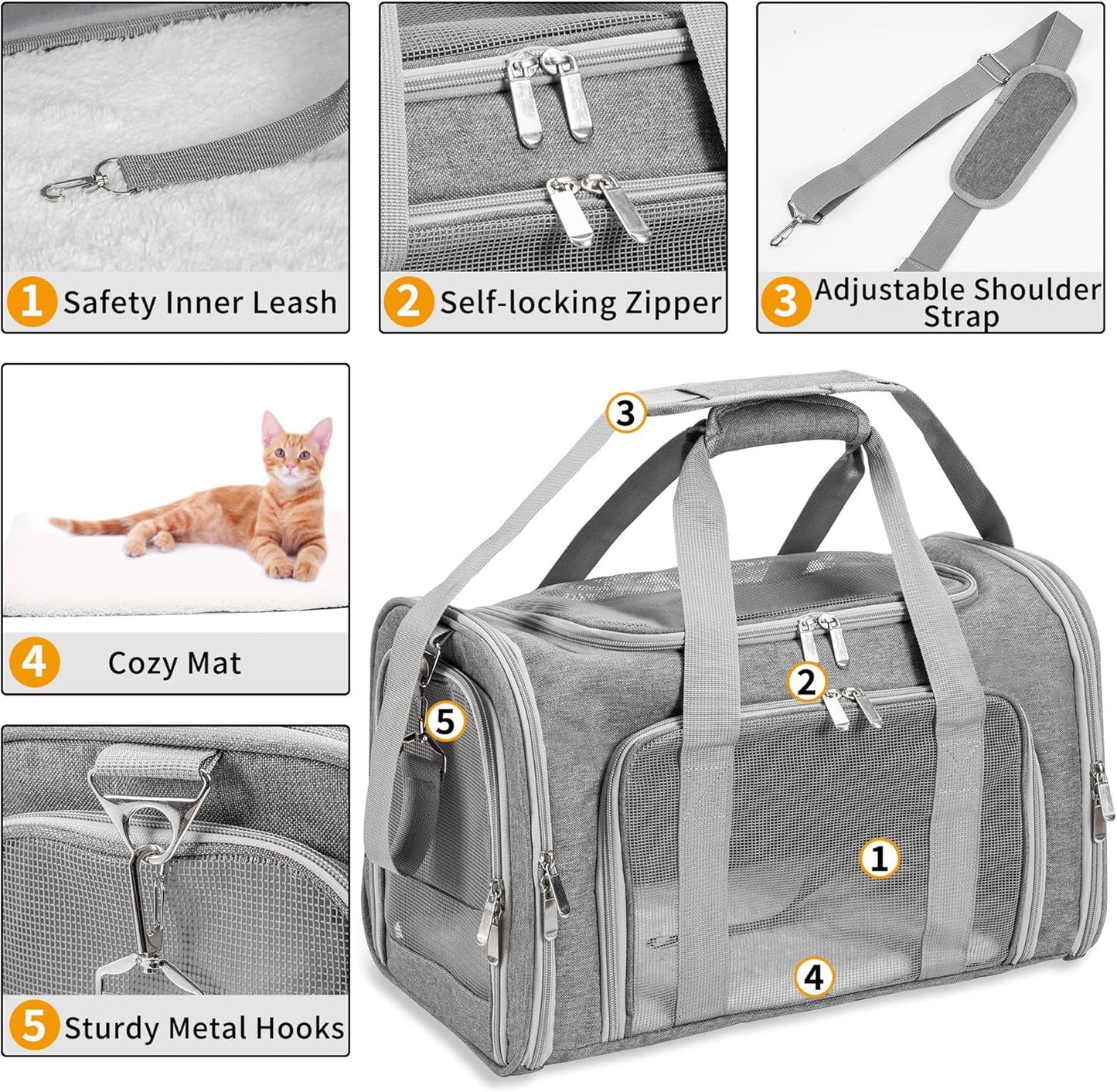 1 Safety Inner Leash

2 Self-locking Zipper

3 Adjustable Shoulder Strap

4 Cozy Mat

5 Sturdy Metal Hooks

3

2

5

1

4