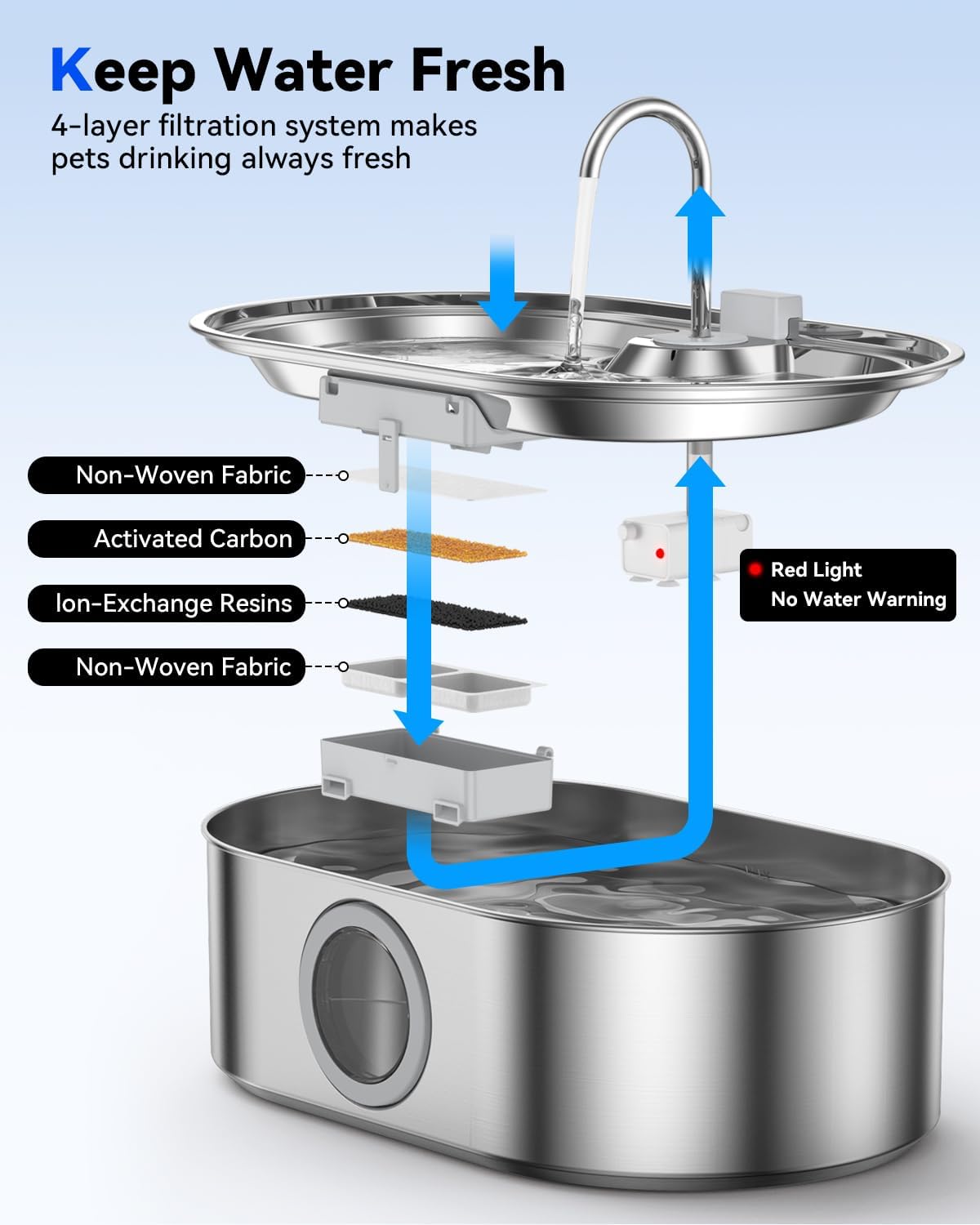 Keep Water Fresh

4-layer filtration system makes pets drinking always fresh

Non-Woven Fabric

Activated Carbon

Ion-Exchange Resins

Non-Woven Fabric

Red Light
No Water Warning